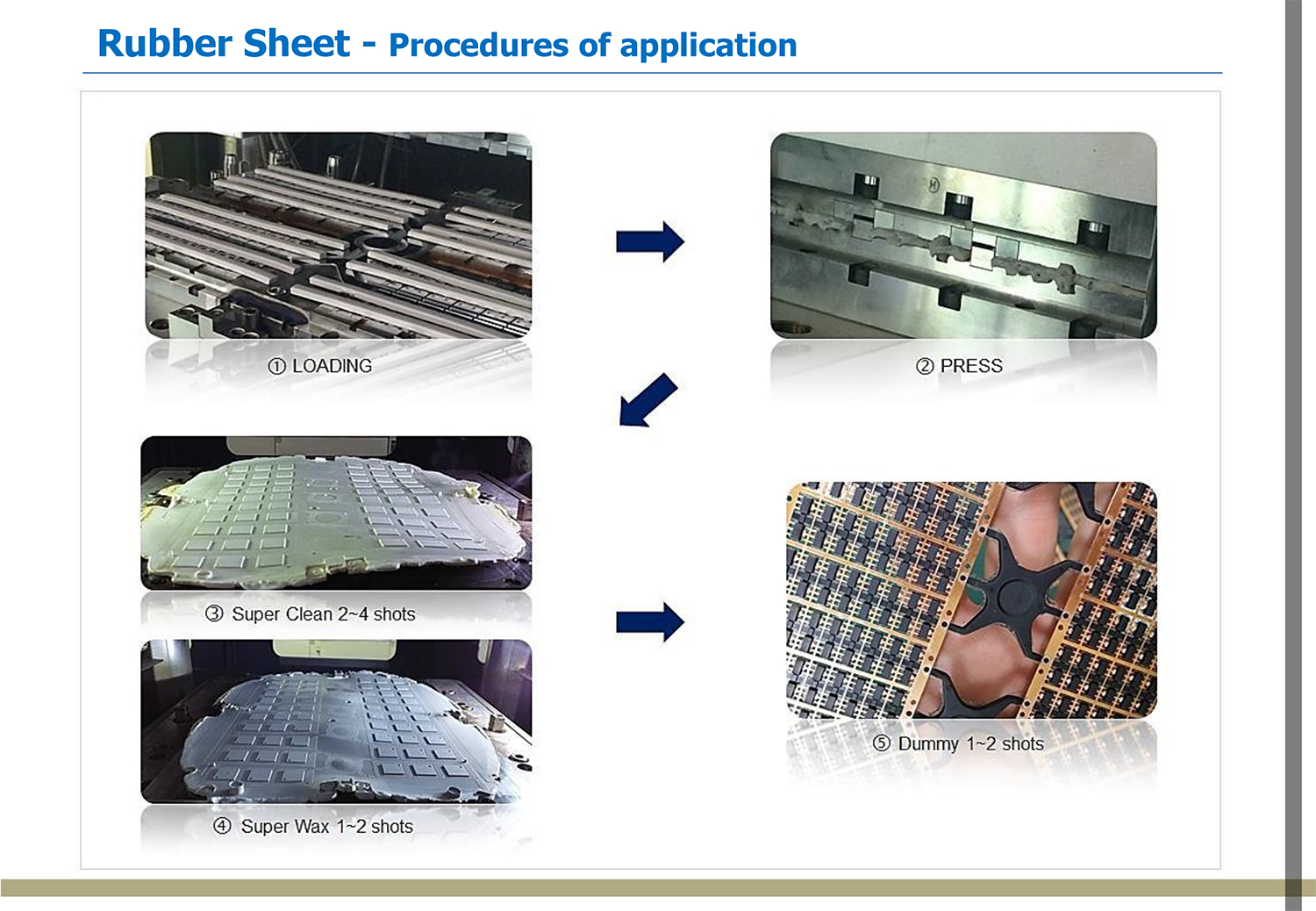 Rubber Sheet - Procedures of application

① LOADING

② PRESS

③ Super Clean 2~4 shots

④ Super Wax 1~2 shots

⑤ Dummy 1~2 shots